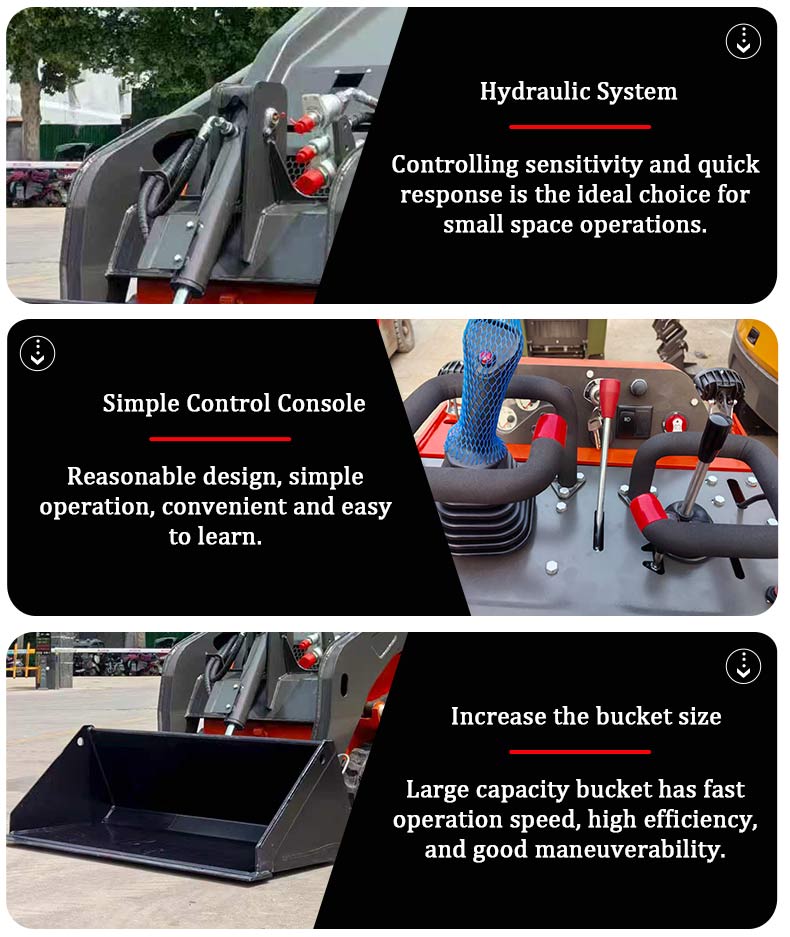 Hydraulic System

Controlling sensitivity and quick response is the ideal choice for small space operations.

Simple Control Console

Reasonable design, simple operation, convenient and easy to learn.

Increase the bucket size

Large capacity bucket has fast operation speed, high efficiency, and good maneuverability.