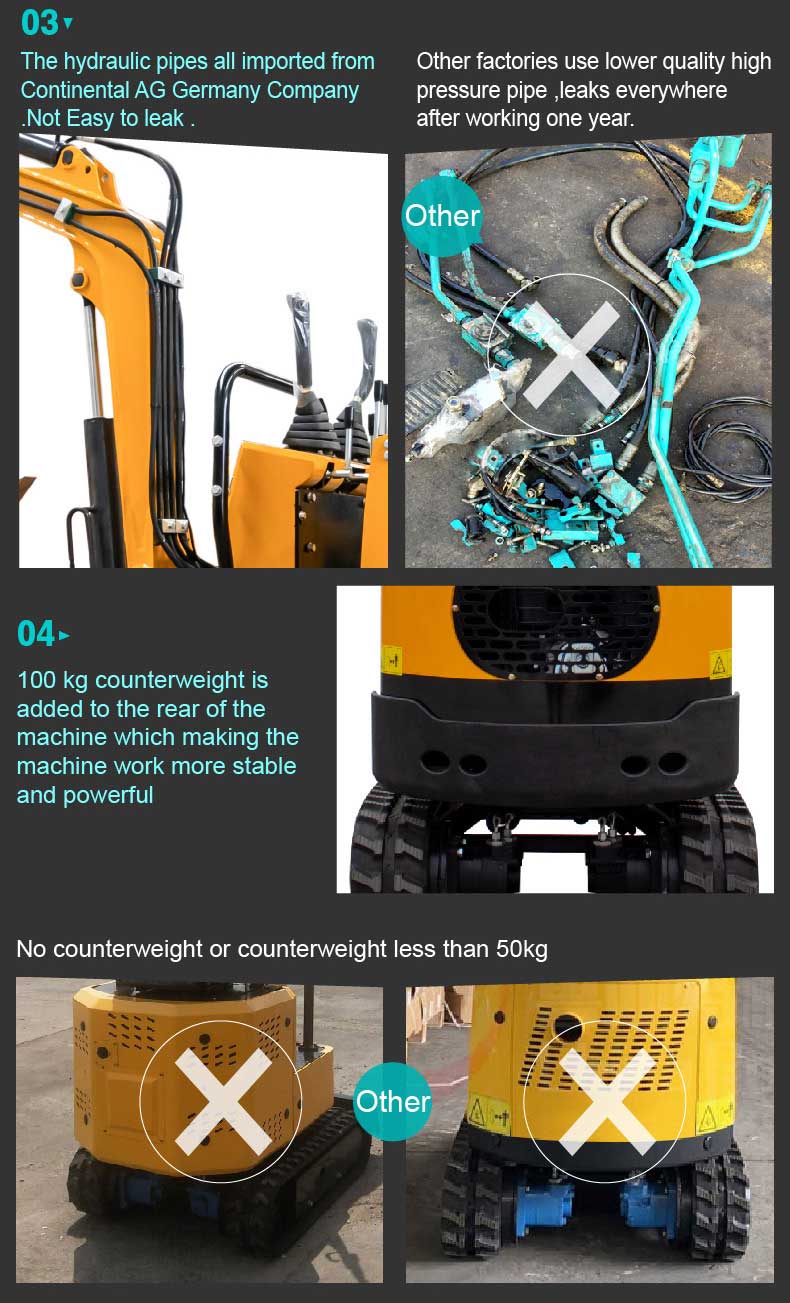 03

The hydraulic pipes all imported from Continental AG Germany Company .Not Easy to leak .

Other factories use lower quality high pressure pipe ,leaks everywhere after working one year.

Other

04

100 kg counterweight is added to the rear of the machine which making the machine work more stable and powerful

No counterweight or counterweight less than 50kg

Other